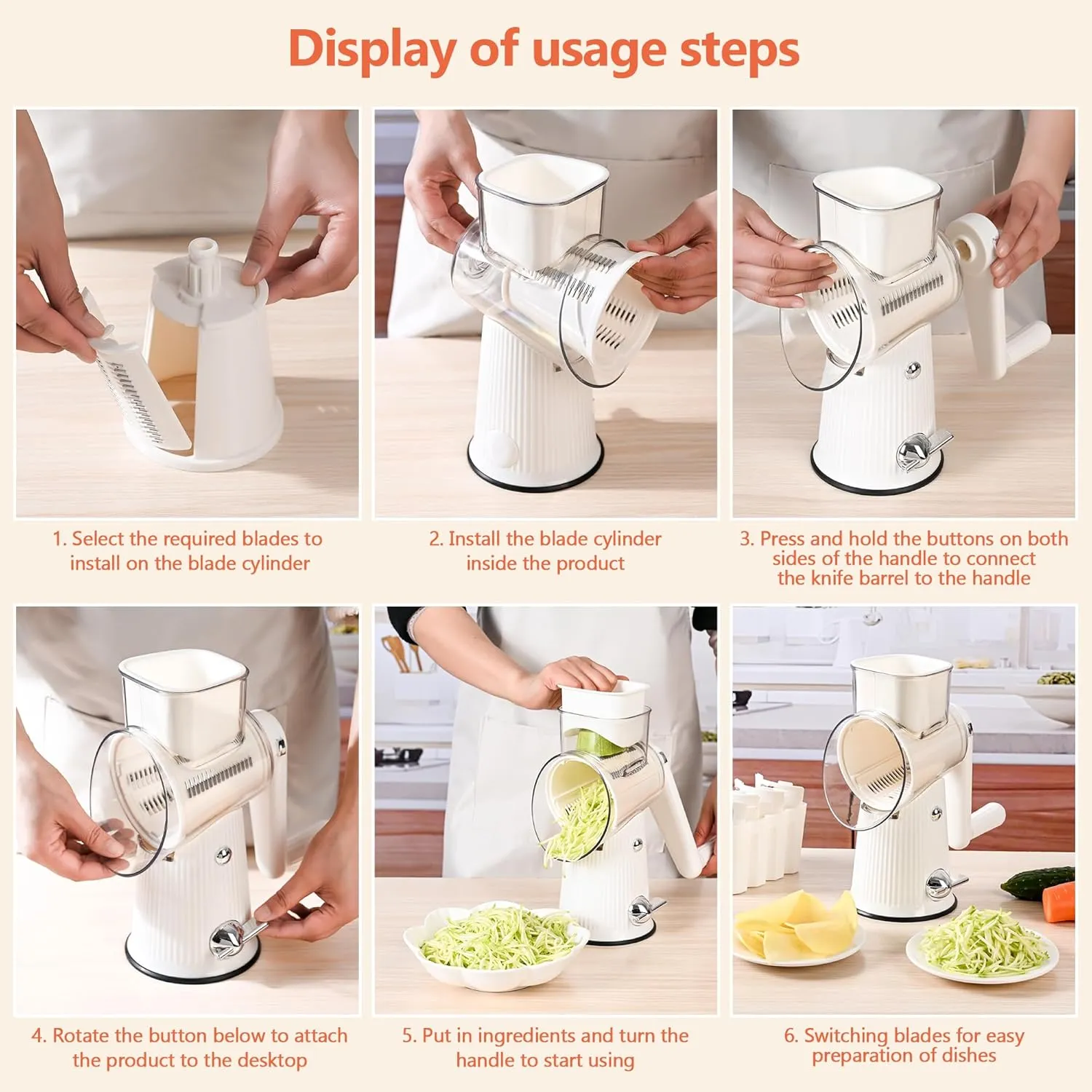 Display of usage steps

1. Select the required blades to install on the blade cylinder

2. Install the blade cylinder inside the product

3. Press and hold the buttons on both sides of the handle to connect the knife barrel to the handle

4. Rotate the button below to attach the product to the desktop

5. Put in ingredients and turn the handle to start using

6. Switching blades for easy preparation of dishes