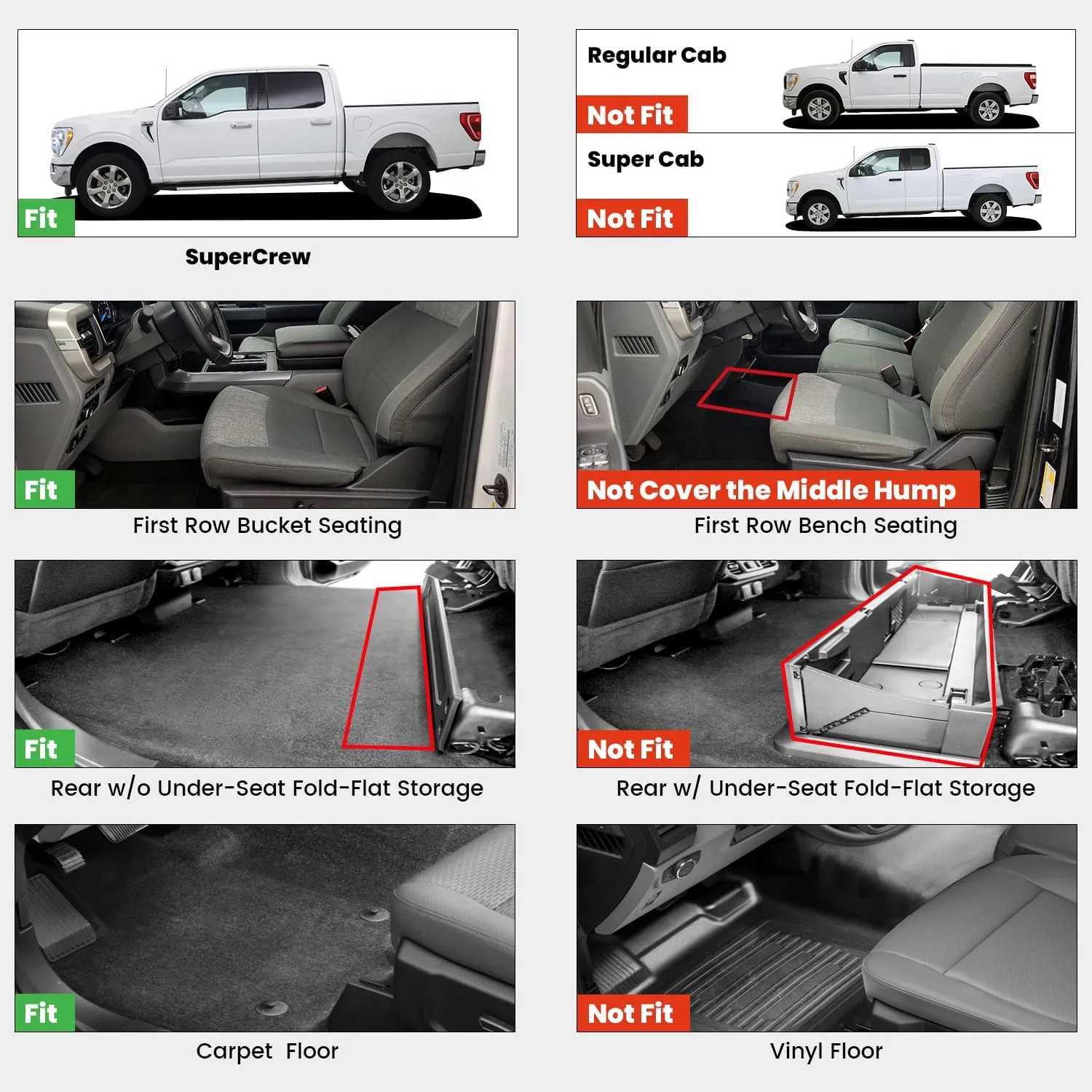 Fit

SuperCrew

Regular Cab

Not Fit

Super Cab

Not Fit

Fit

First Row Bucket Seating

Not Cover the Middle Hump

First Row Bench Seating

Fit

Rear w/o Under-Seat Fold-Flat Storage

Not Fit

Rear w/ Under-Seat Fold-Flat Storage

Fit

Carpet Floor

Not Fit

Vinyl Floor