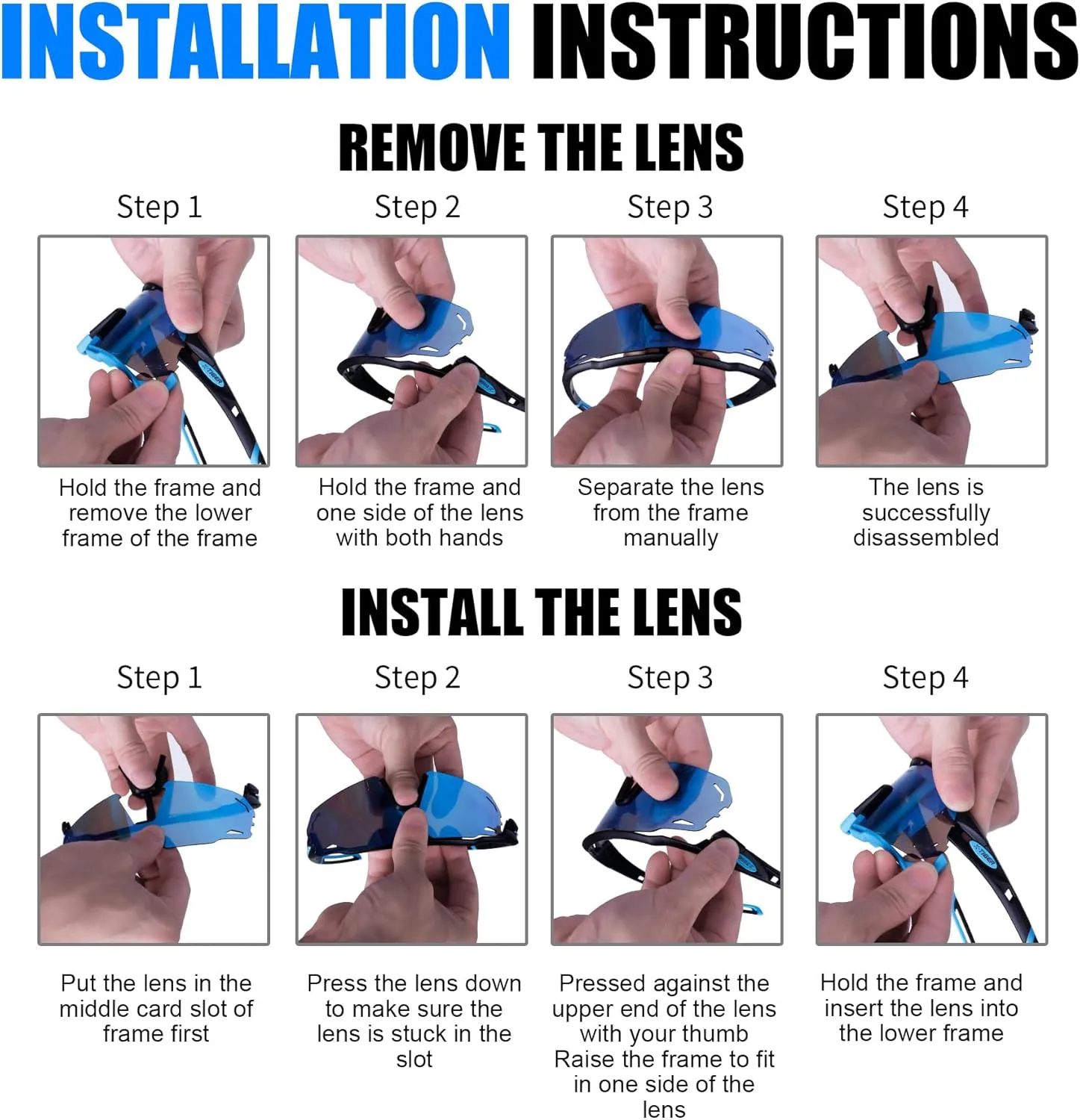 INSTALLATION INSTRUCTIONS

REMOVE THE LENS

Step 1

Hold the frame and remove the lower frame of the frame

Step 2

Hold the frame and one side of the lens with both hands

Step 3

Separate the lens from the frame manually

Step 4

The lens is successfully disassembled

INSTALL THE LENS

Step 1

Put the lens in the middle card slot of frame first

Step 2

Press the lens down to make sure the lens is stuck in the slot

Step 3

Pressed against the upper end of the lens with your thumb Raise the frame to fit in one side of the lens

Step 4

Hold the frame and insert the lens into the lower frame